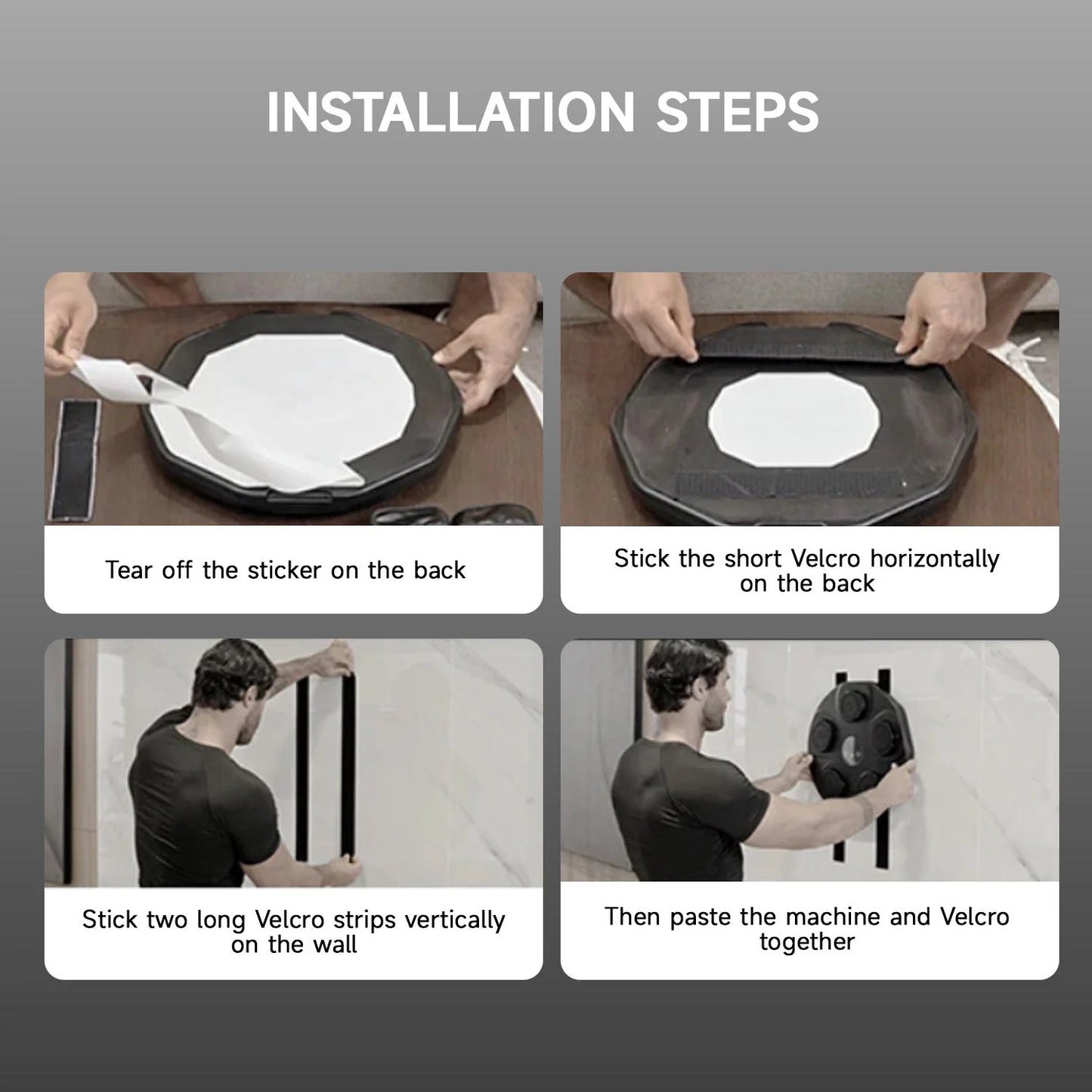 INSTALLATION STEPS

Tear off the sticker on the back

Stick the short Velcro horizontally on the back

Stick two long Velcro strips vertically on the wall

Then paste the machine and Velcro together